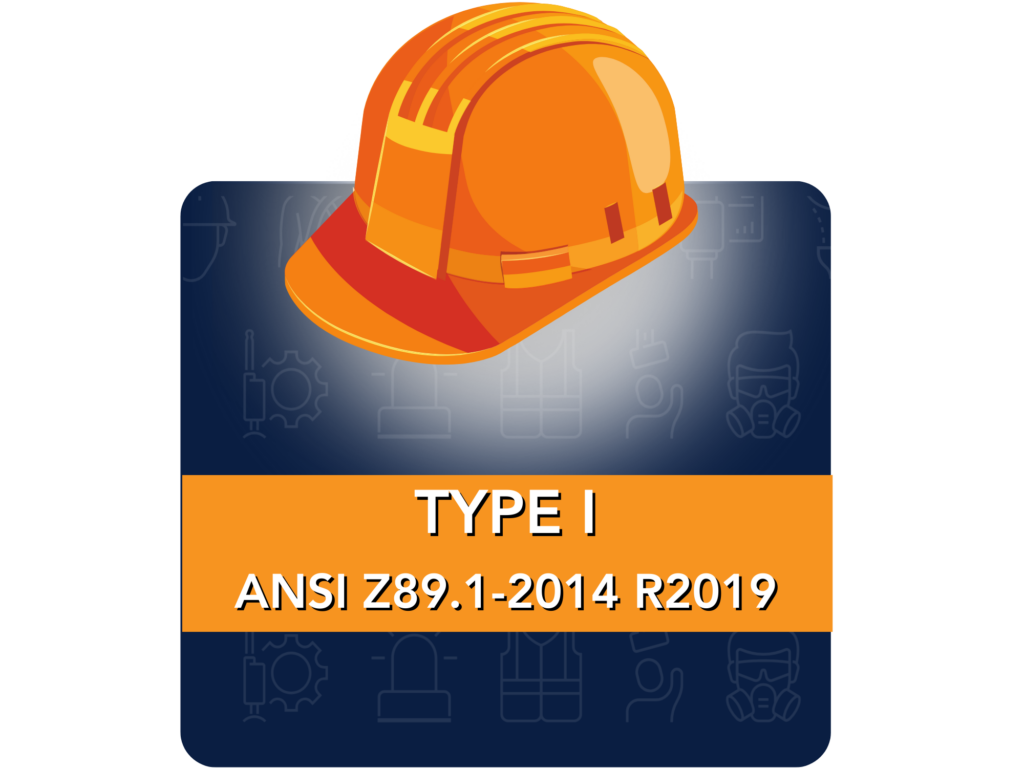 TYPE I

ANSI Z89.1-2014 R2019